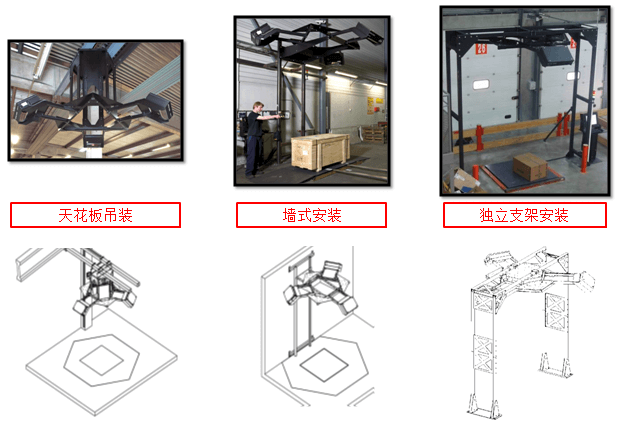 26

天花板吊装

墙式安装

独立支架安装