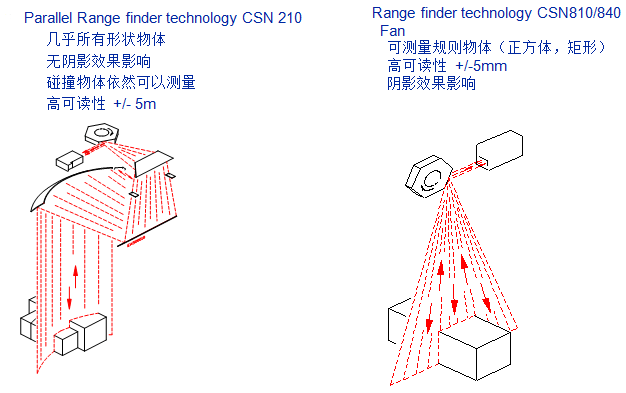 Parallel Range finder technology CSN 210
几乎所有形状物体
无阴影效果影响
碰撞物体依然可以测量
高可读性 +/- 5m

Range finder technology CSN810/840
Fan
可测量规则物体（正方体，矩形）
高可读性 +/-5mm
阴影效果影响